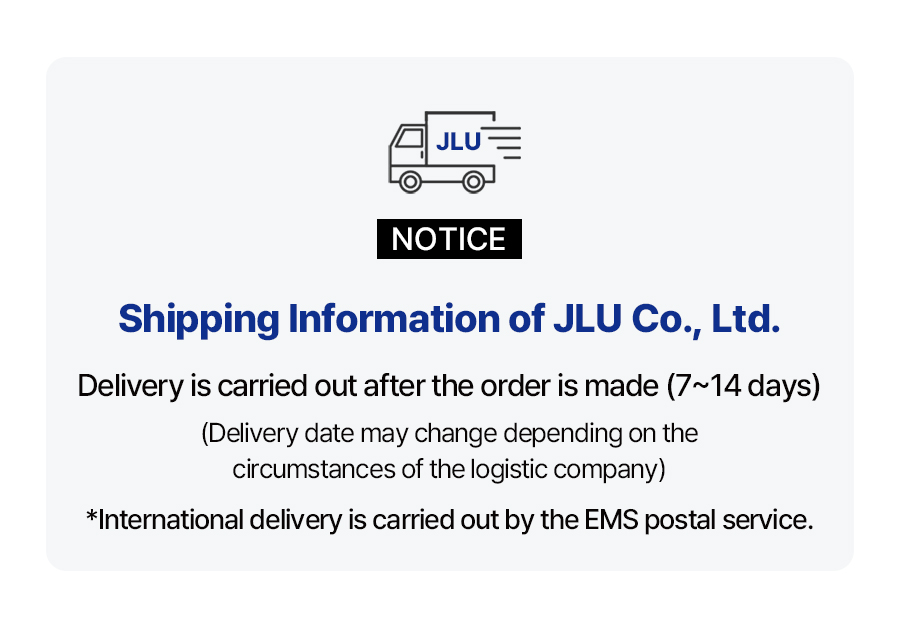 JLU

NOTICE

Shipping Information of JLU Co., Ltd.

Delivery is carried out after the order is made (7~14 days)

(Delivery date may change depending on the circumstances of the logistic company)

*International delivery is carried out by the EMS postal service.