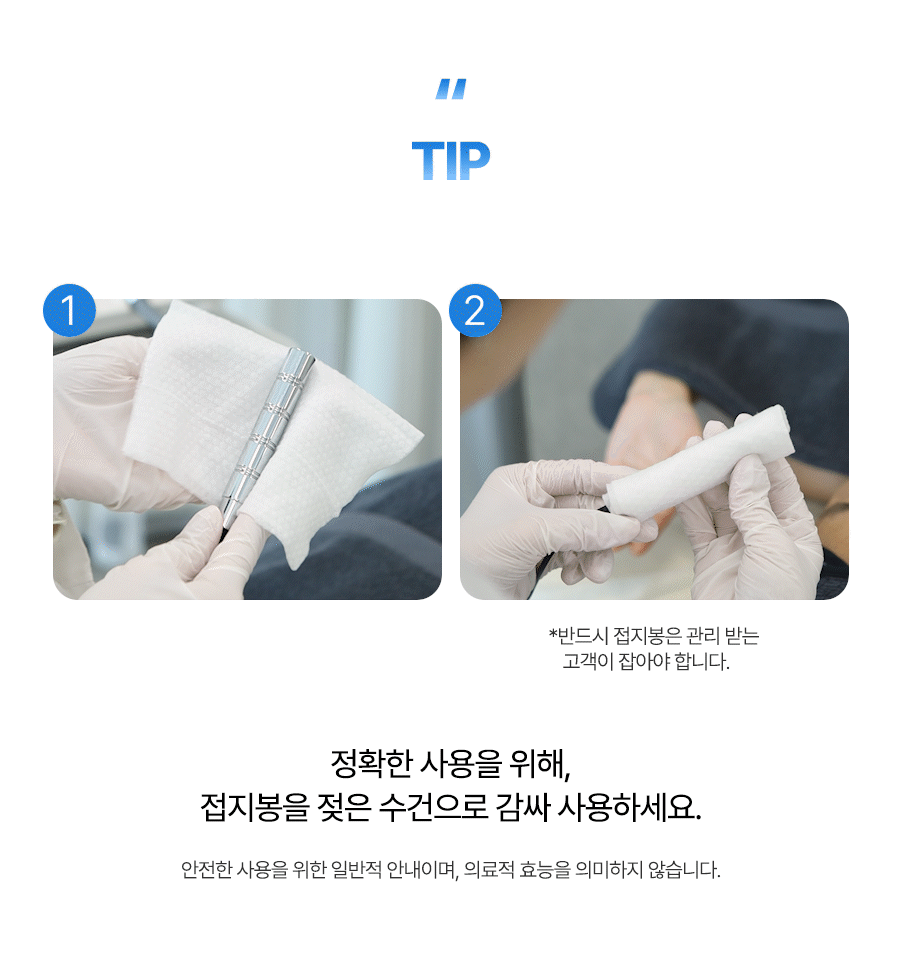 "
TIP

1

2

*반드시 접지봉은 관리 받는 고객이 잡아야 합니다.

정확한 사용을 위해,
접지봉을 젖은 수건으로 감싸 사용하세요.

안전한 사용을 위한 일반적 안내이며, 의료적 효능을 의미하지 않습니다.